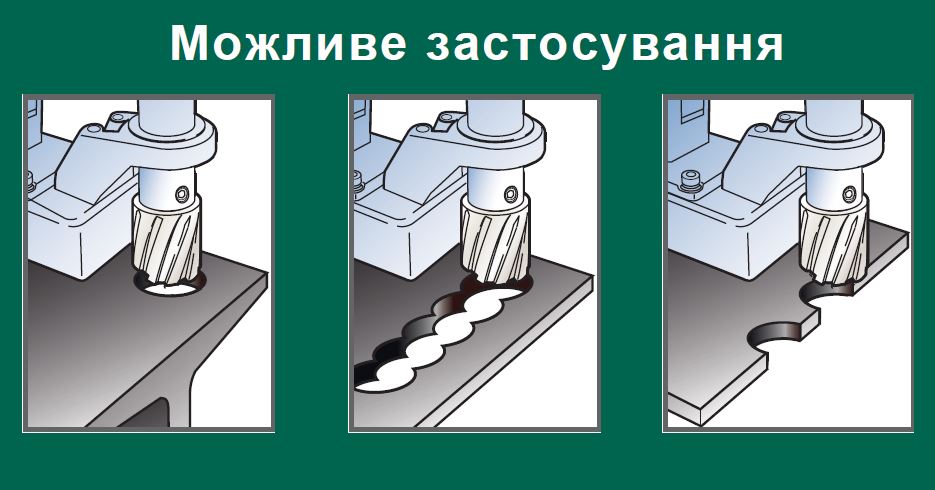 Можливе застосування