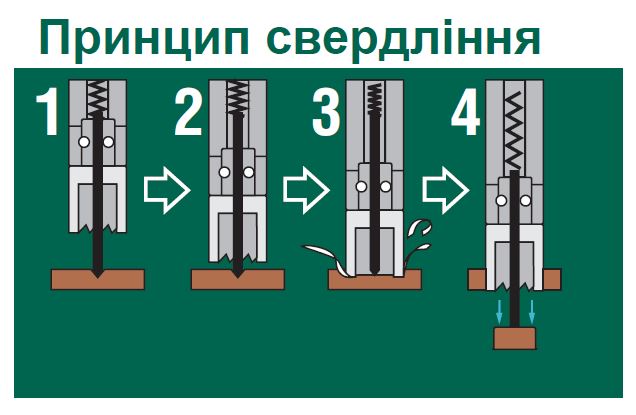 Принцип свердління

1

2

3

4